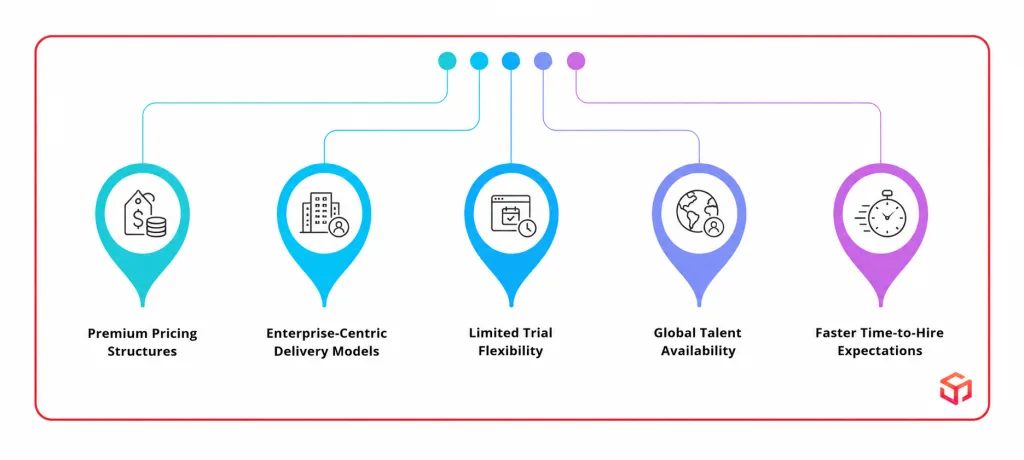 Premium Pricing Structures

Enterprise-Centric Delivery Models

Limited Trial Flexibility

Global Talent Availability

Faster Time-to-Hire Expectations